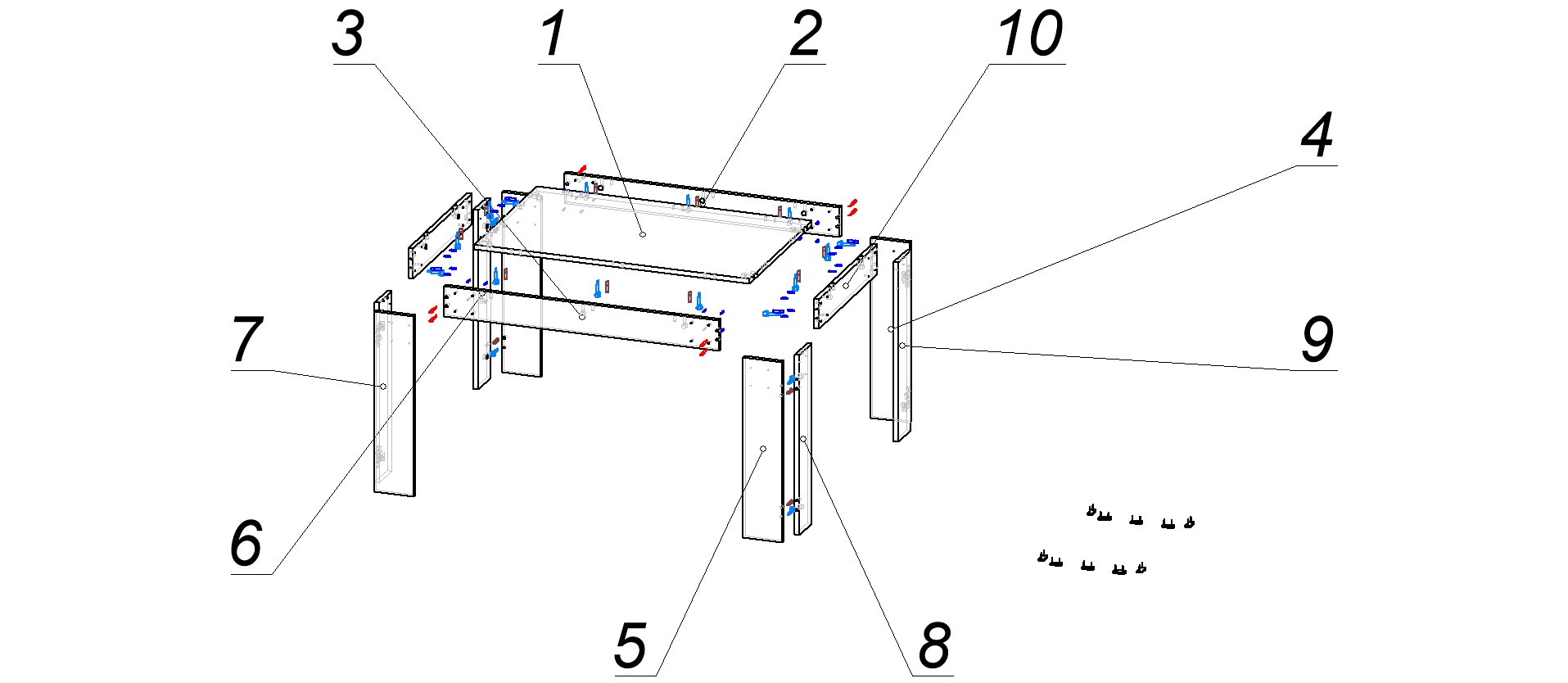 3
1
2
10
4
7
9
6
5
8