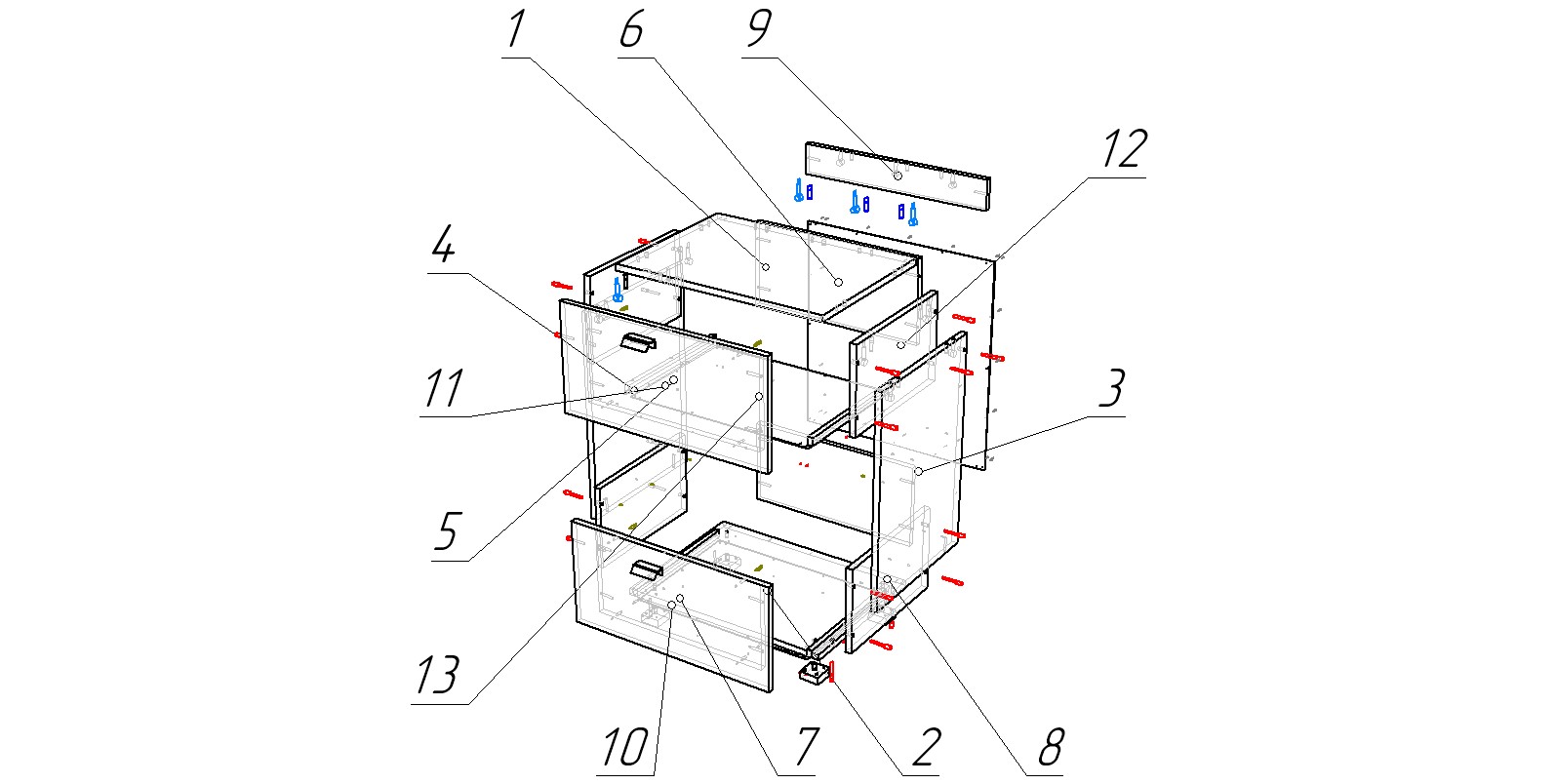 1
6
9
12
4
11
3
5
13
10
7
2
8