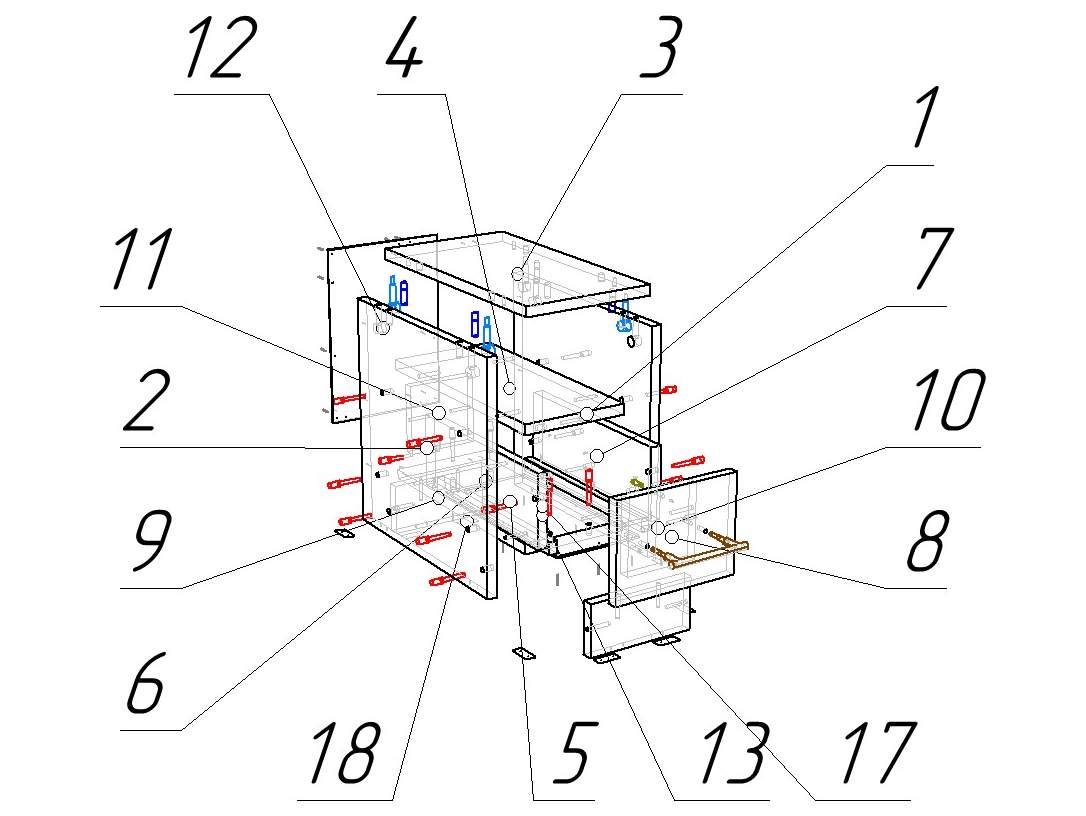 12
4
3
1
11
7
2
10
9
8
6
18
5
13
17