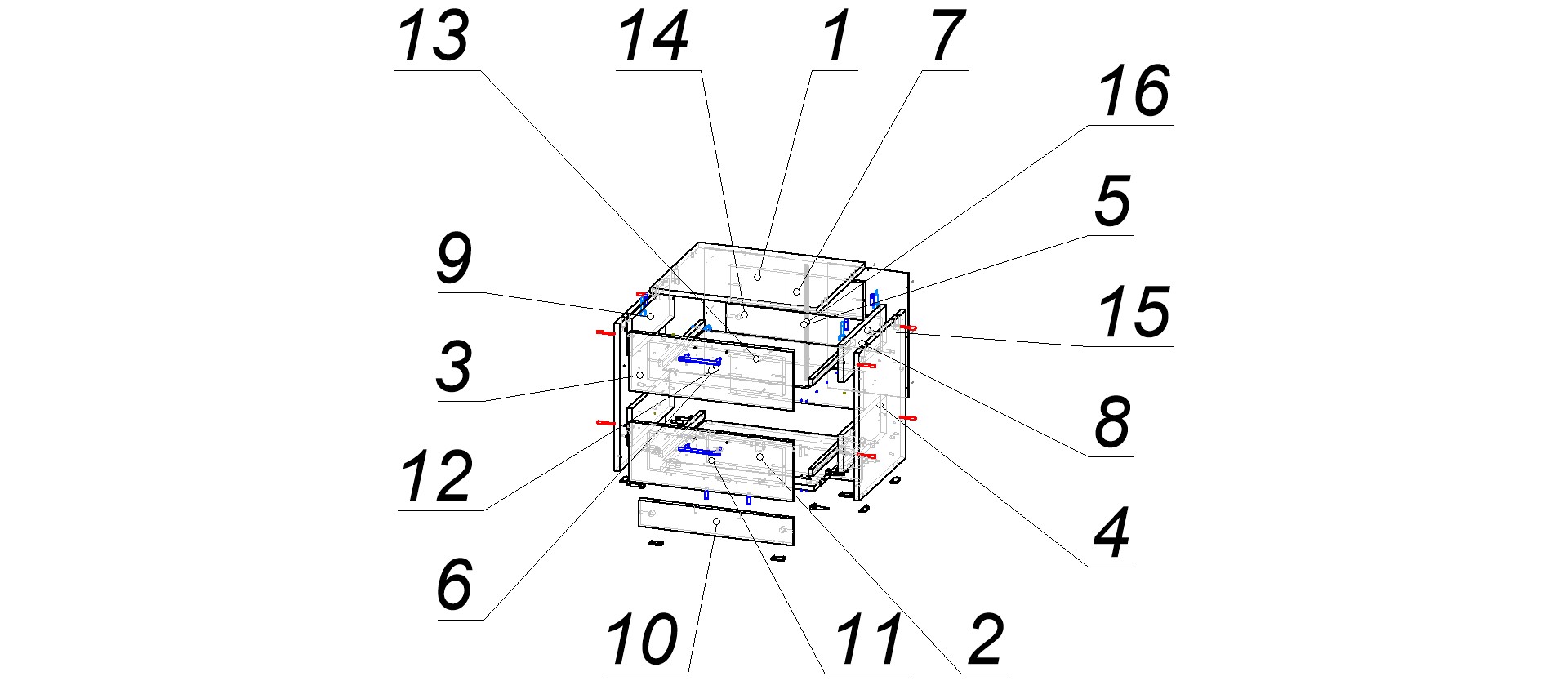 13
14
1
7
16
5
9
15
3
8
12
4
6
10
11
2