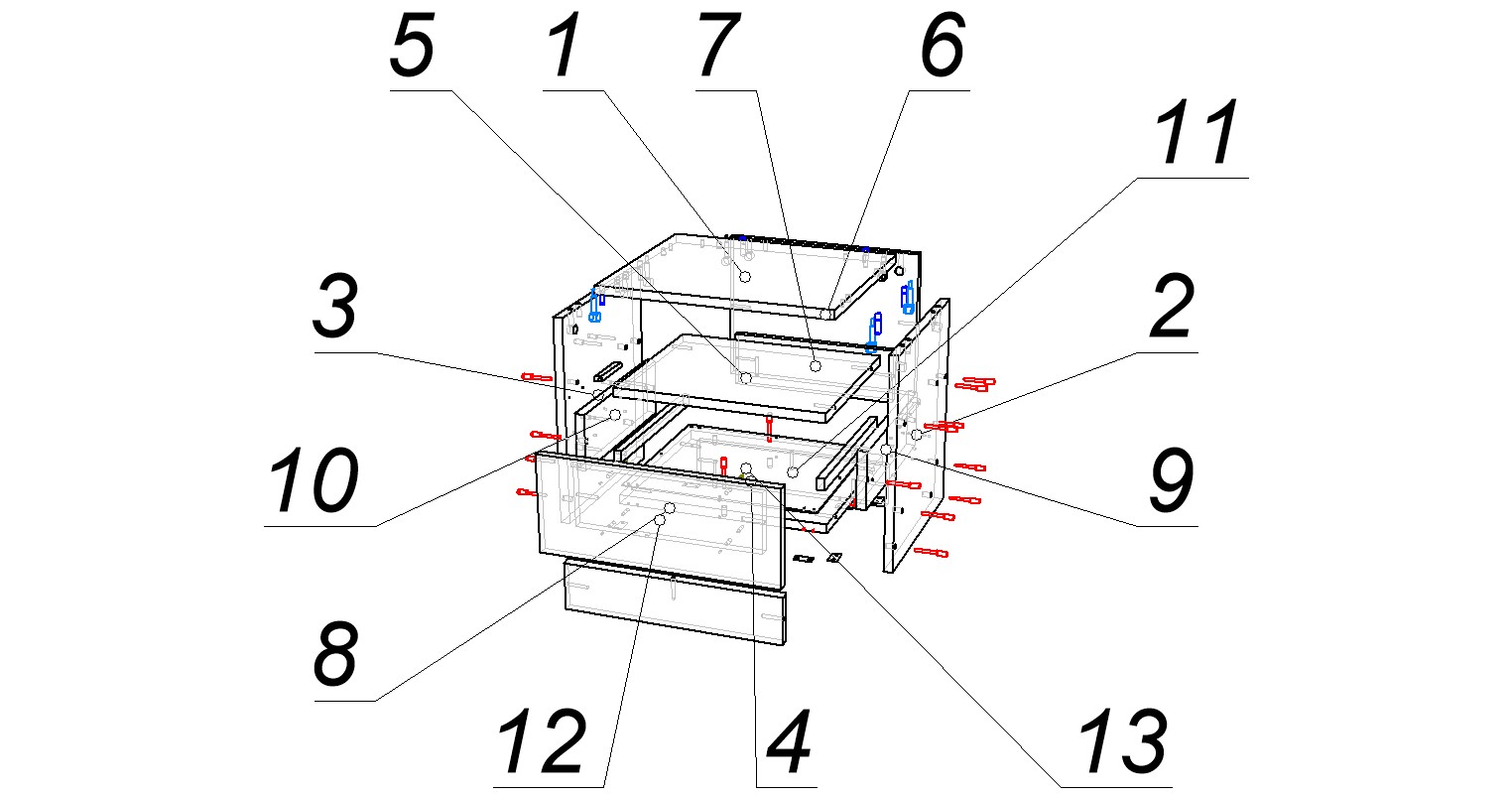 5
1
7
6
11
3
2
10
9
8
12
4
13