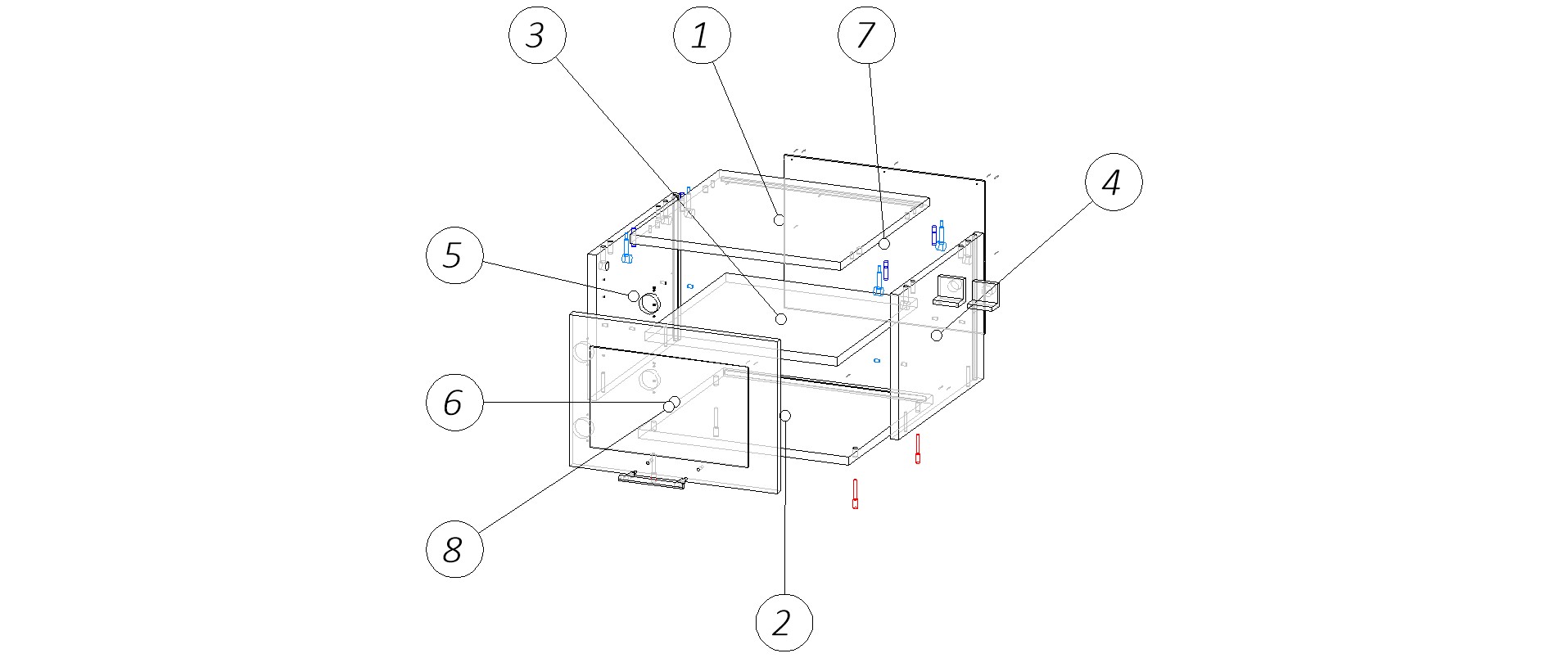 3
1
7
4
5
6
8
2