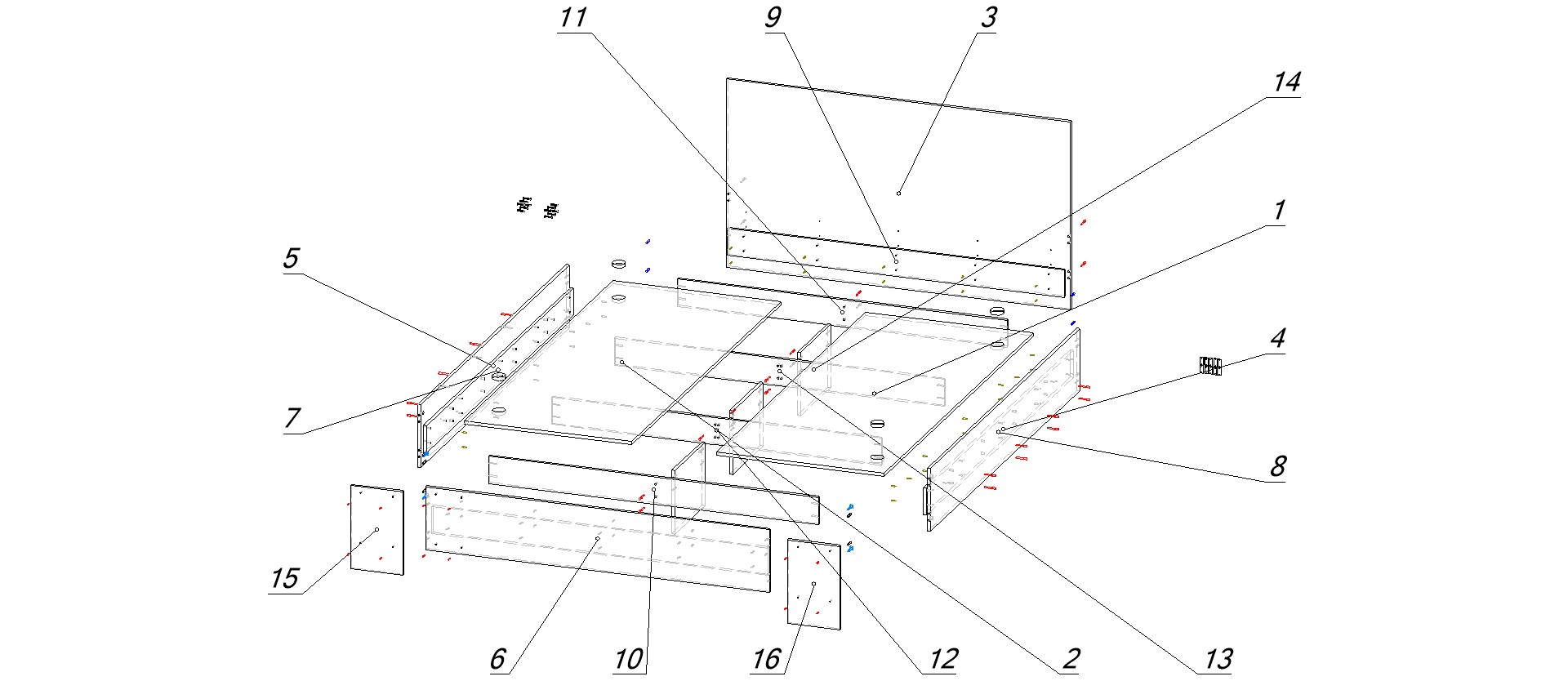 11
9
3
14
1
5
4
7
8
15
6
10
16
12
2
13