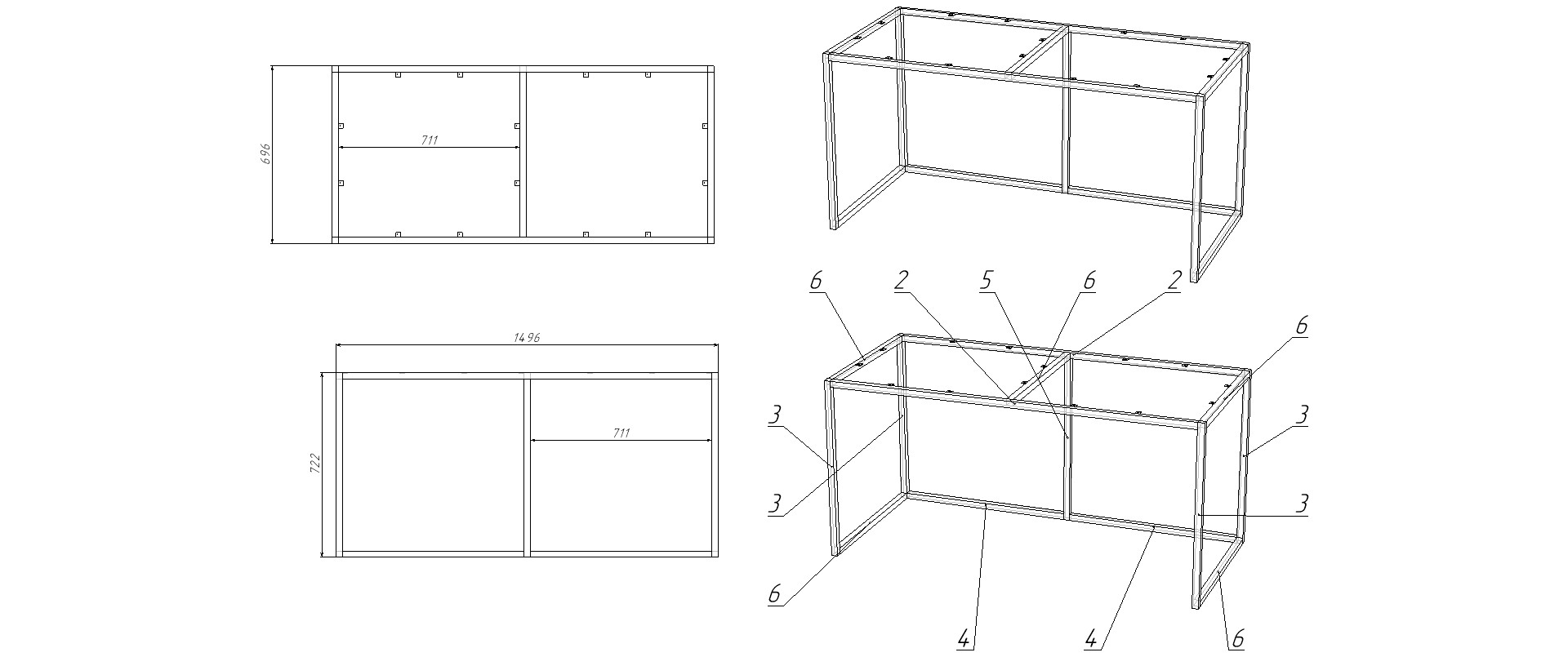 696

711

1496

722

711

6
2
5
6
2
6
3
3
3
3
6
4
4
6