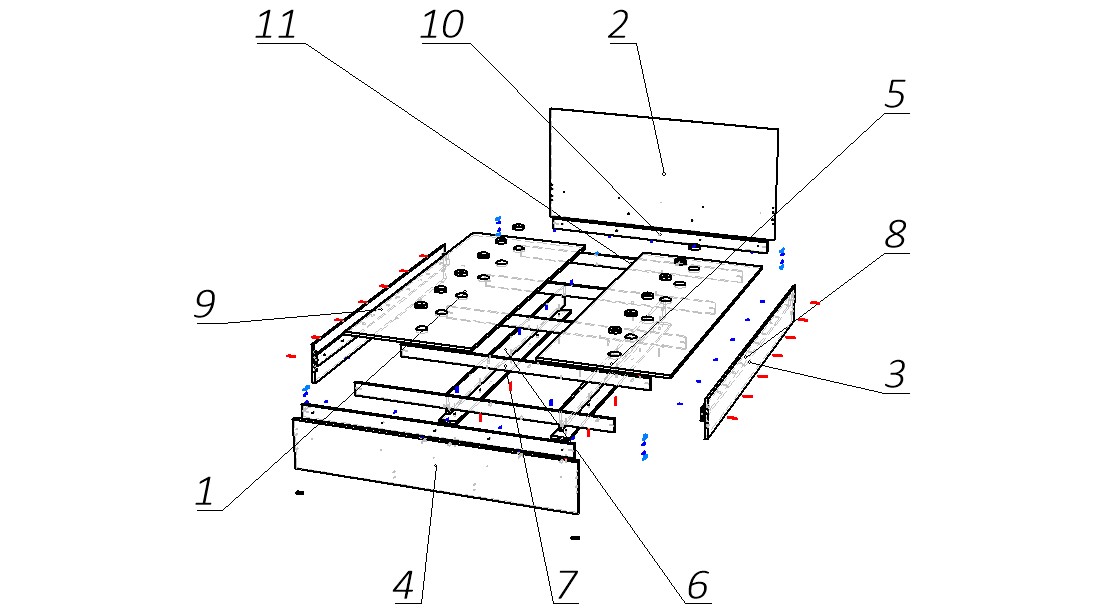 11
10
2
5
8
9
3
1
4
7
6