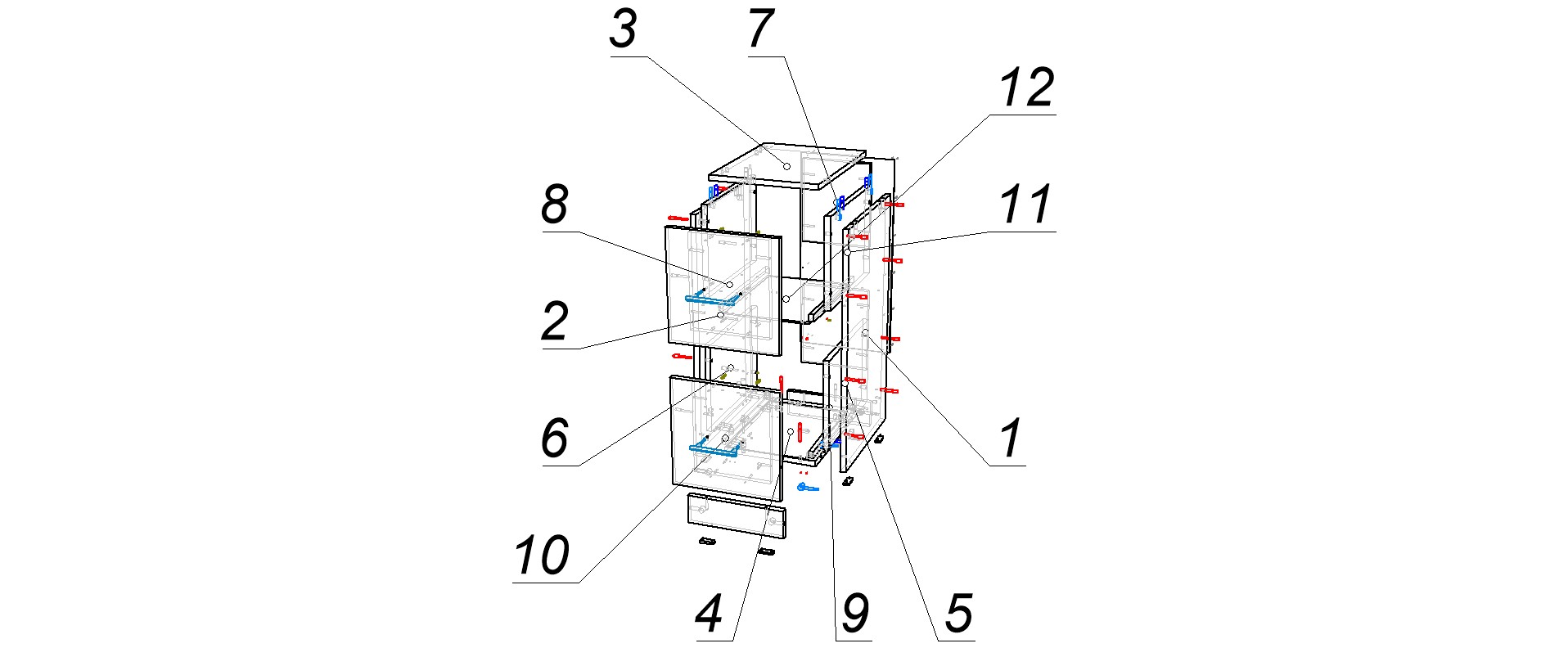 3
7
12
8
11
2
6
1
10
4
9
5