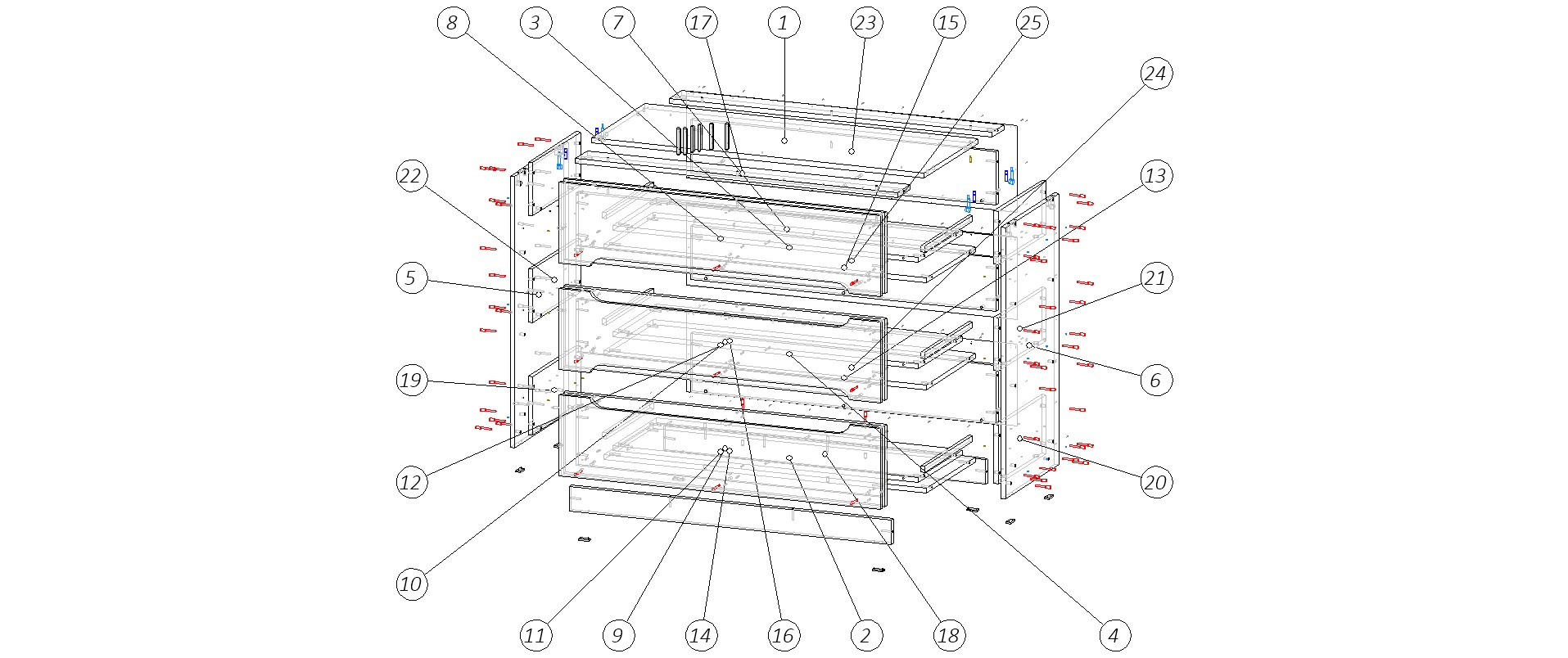 8
3
7
17
1
23
15
25
24
22
13
5
21
19
6
12
20
10
11
9
14
16
2
18
4