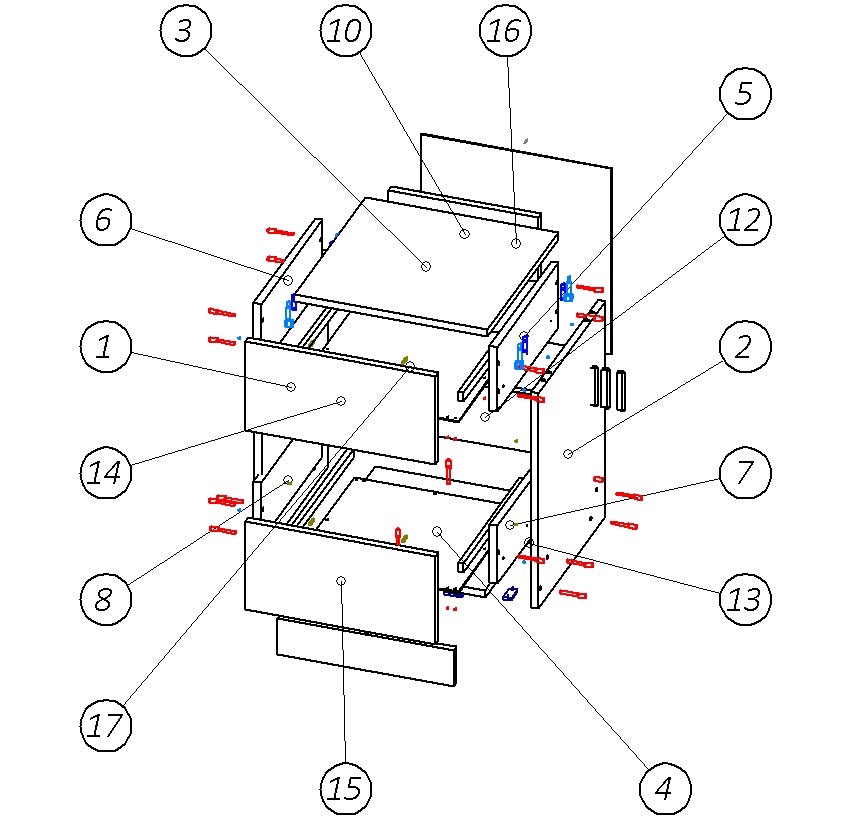 3
10
16
5
6
12
1
2
14
7
8
13
17
15
4