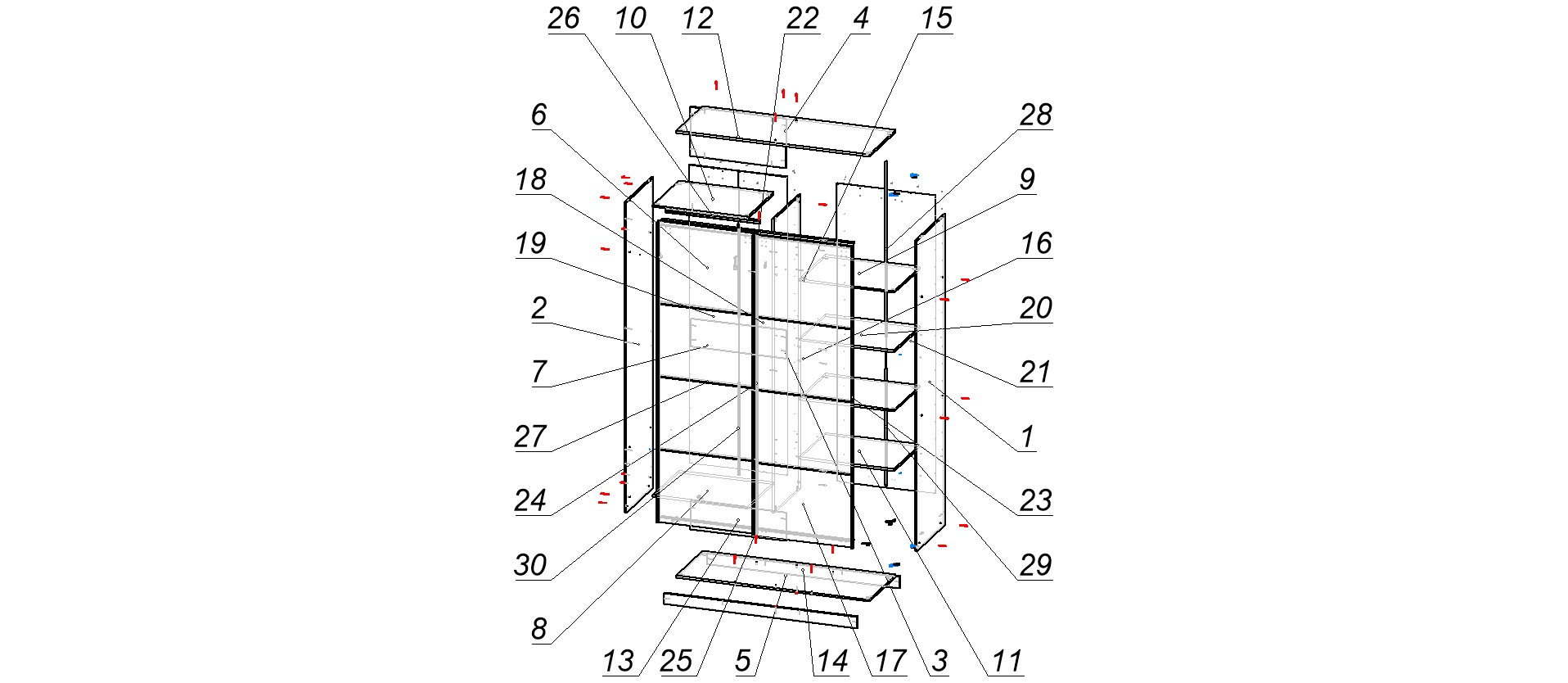 26 10 12 22 4 15
6
18
19
2
7
27
24
30
8
28
9
16
20
21
1
23
29
13 25 5 14 17 3 11