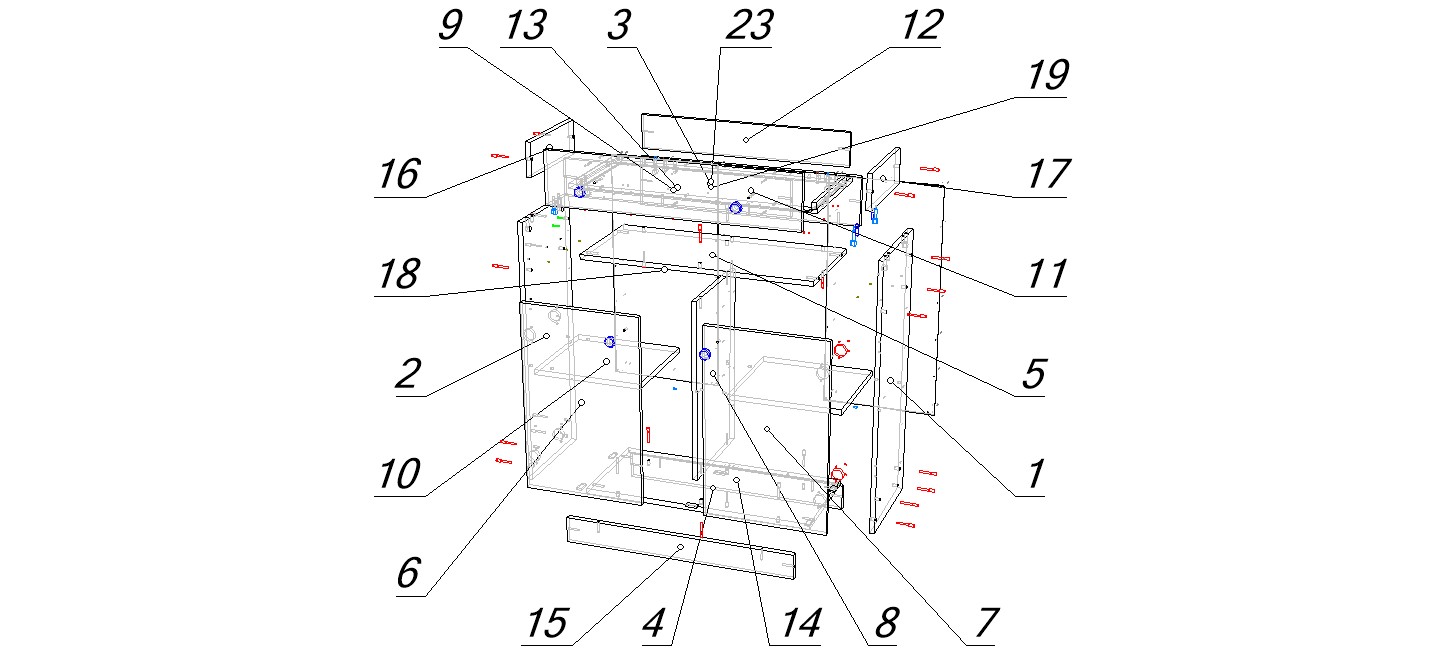 9
13
3
23
12
19
16
17
18
11
2
5
10
1
6
15
4
14
8
7