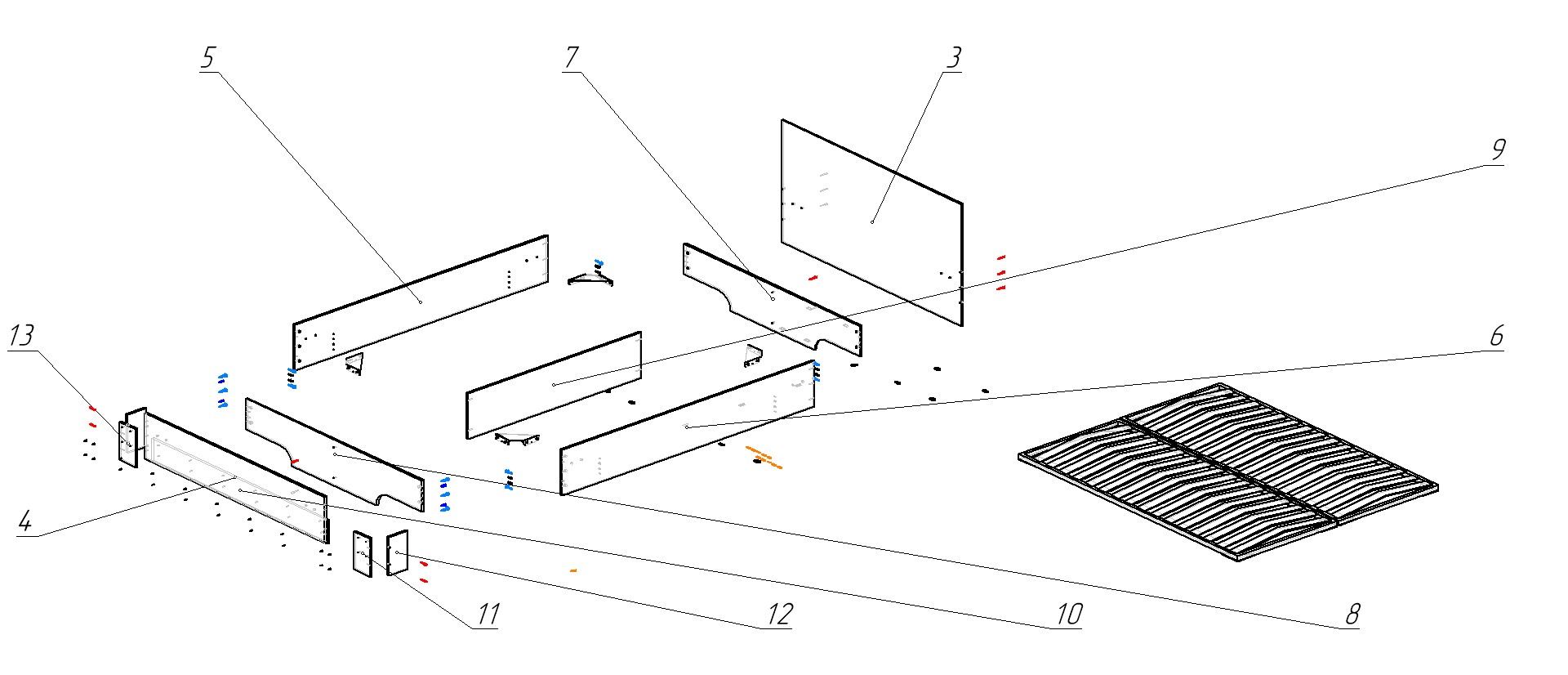 5
7
3
9
13
6
4
11
12
10
8