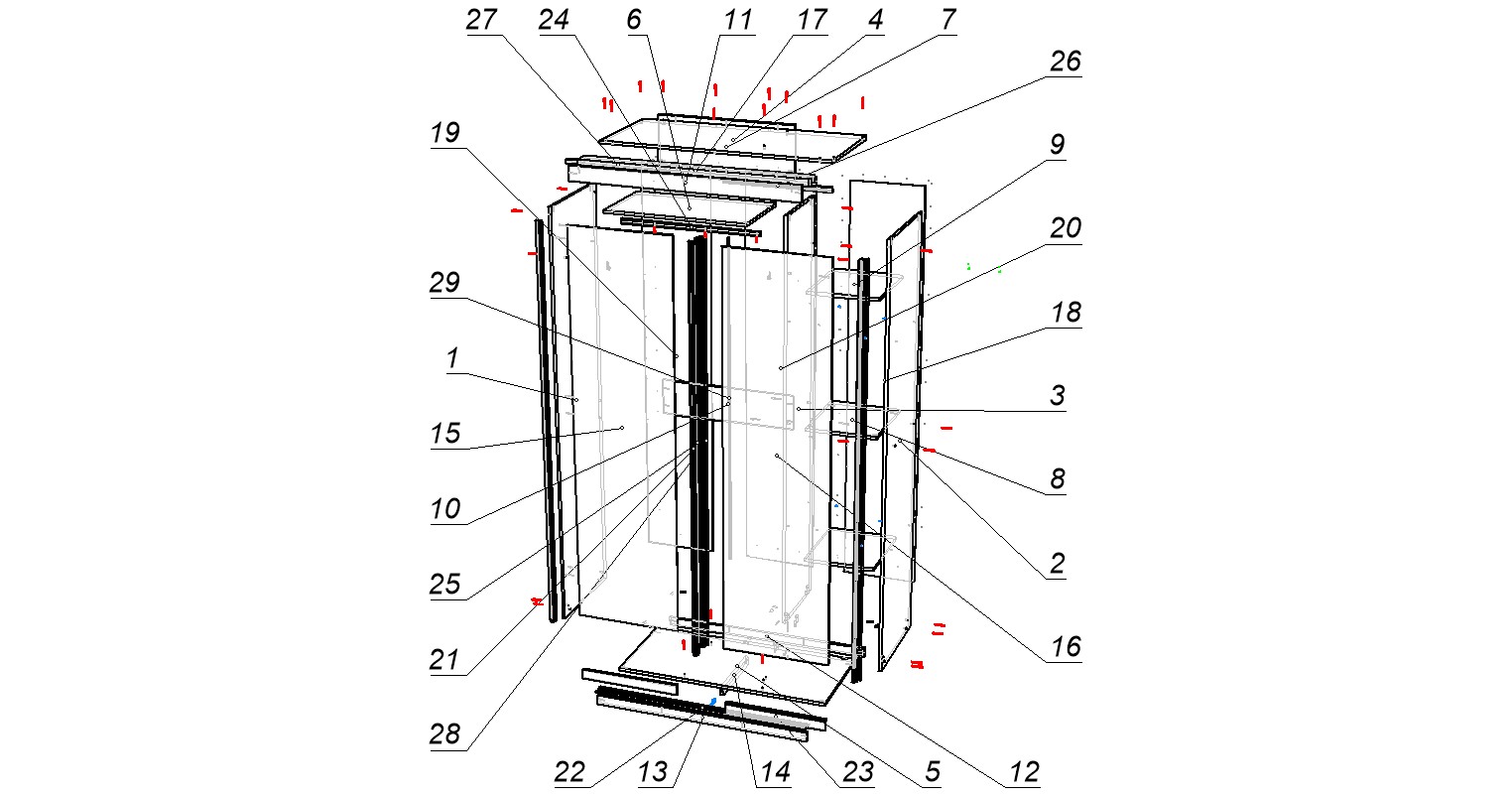 27
24
6
11
17
4
7
26
19
9
20
29
18
1
3
15
8
10
2
25
16
21
28
22
13
14
23
5
12