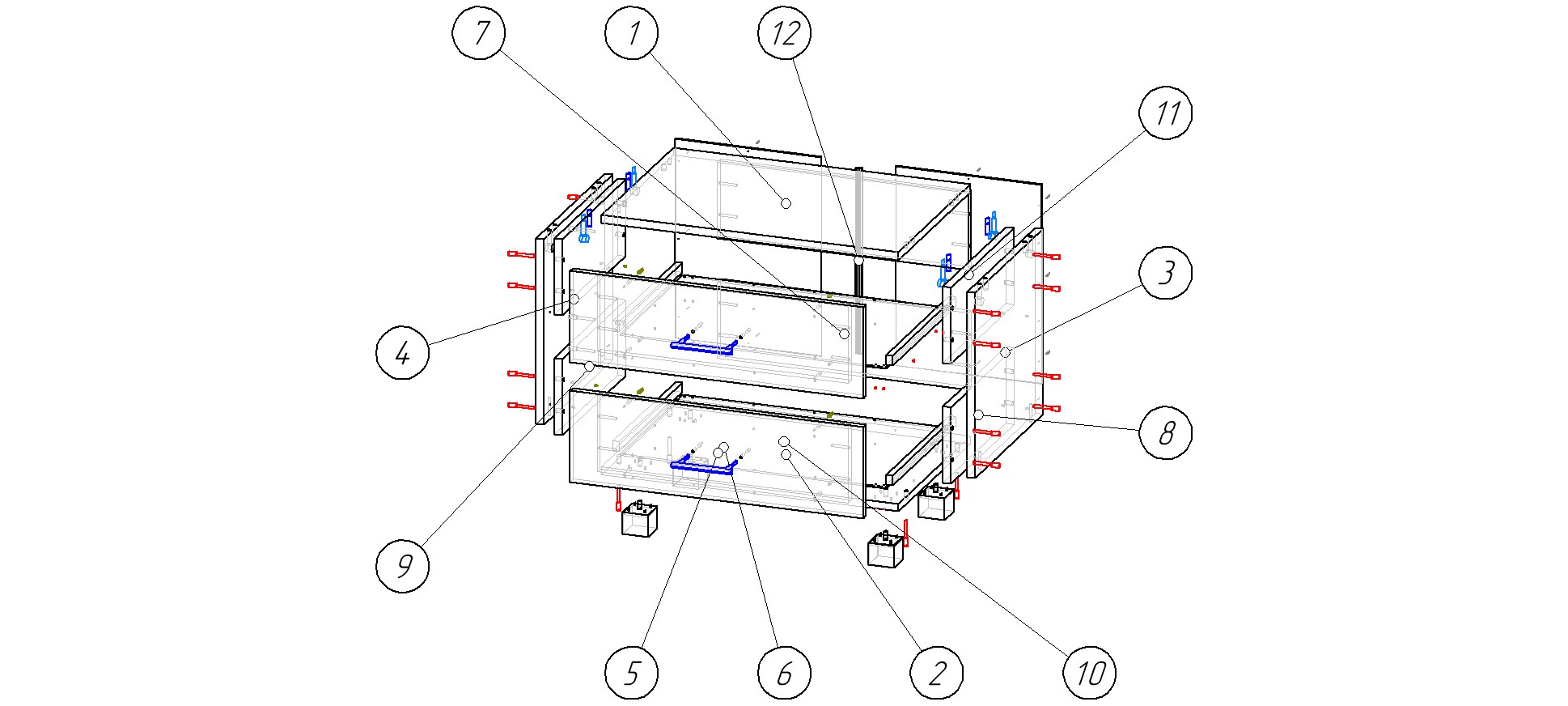 7
1
12
11
3
4
8
9
5
6
2
10