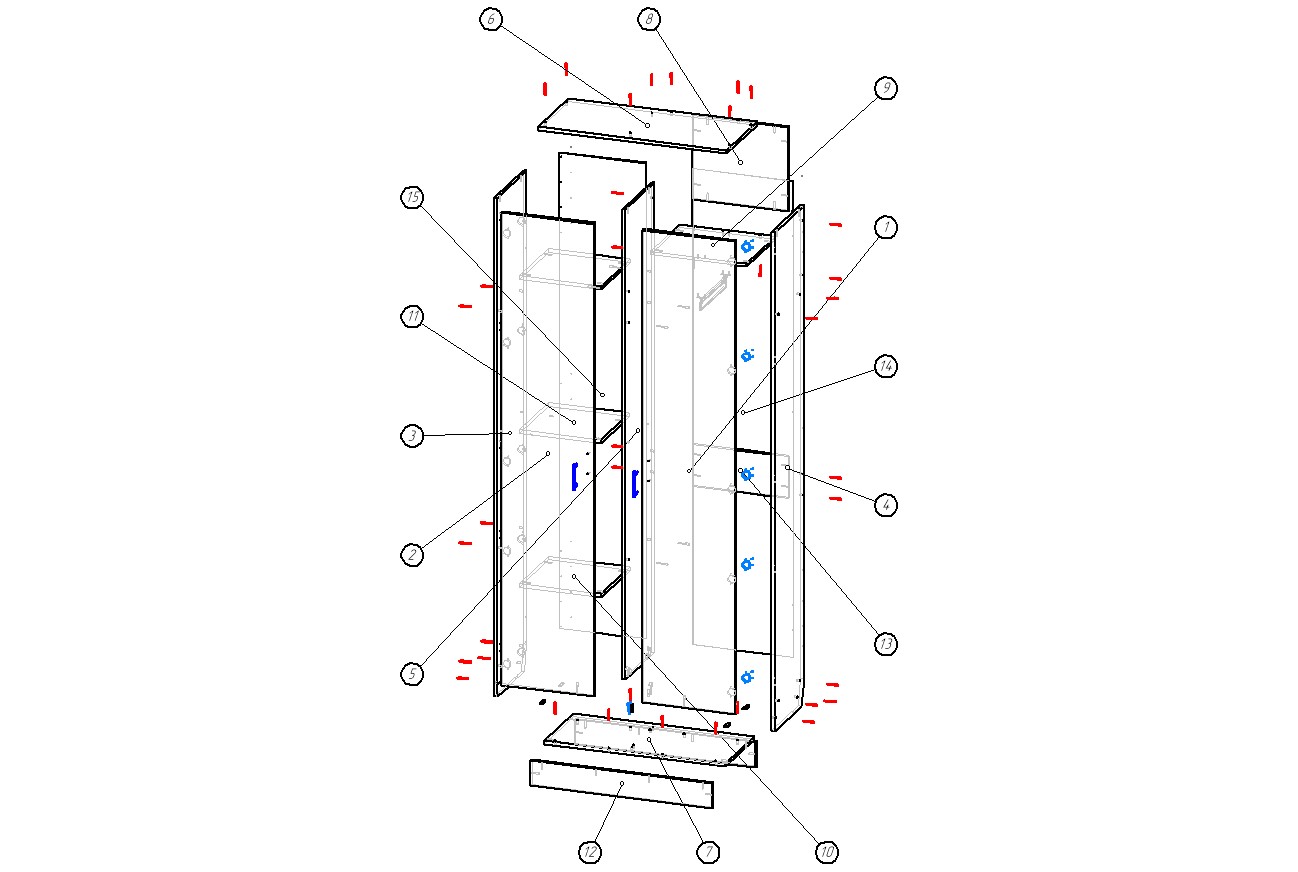 6
8
9
15
1
11
14
3
4
2
13
5
12
7
10