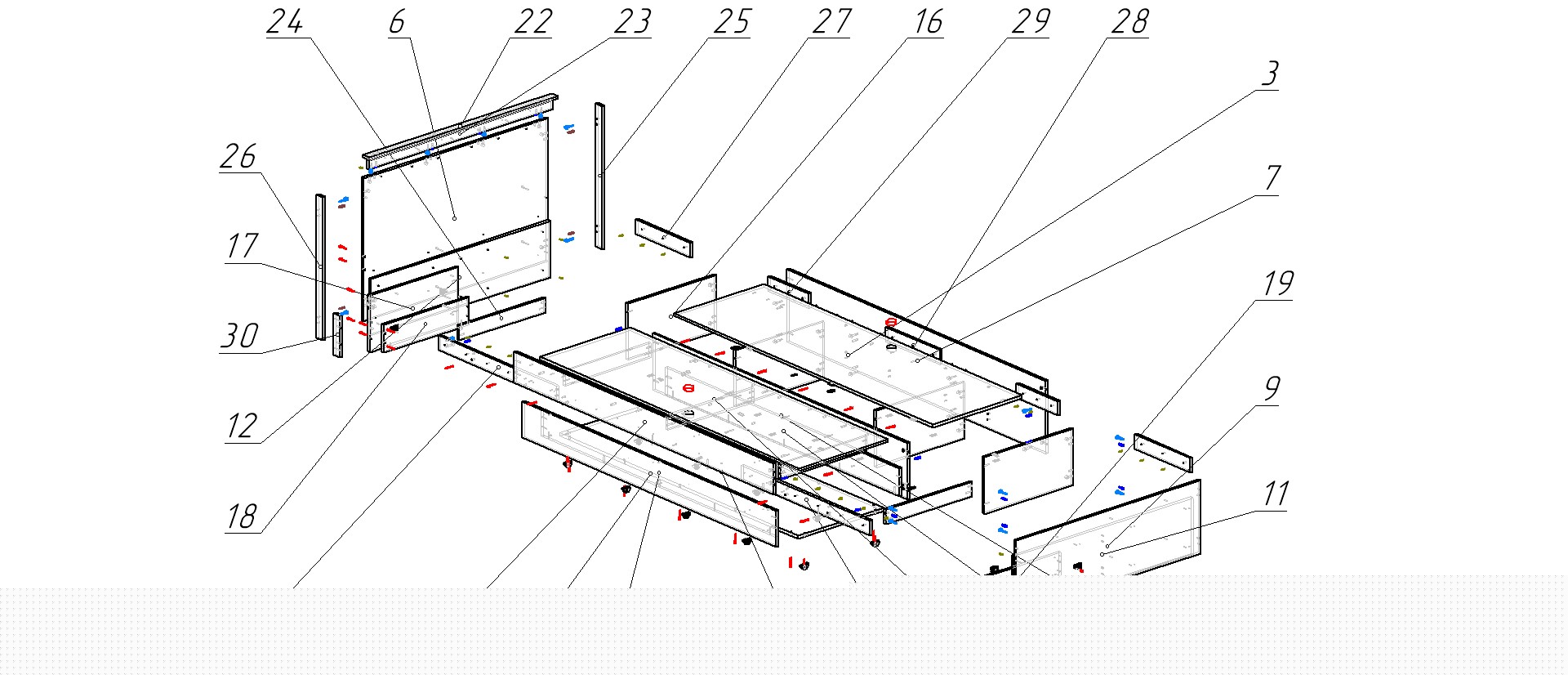 24
6
22
23
25
27
16
29
28
3
7
26
17
30
12
18
19
9
11