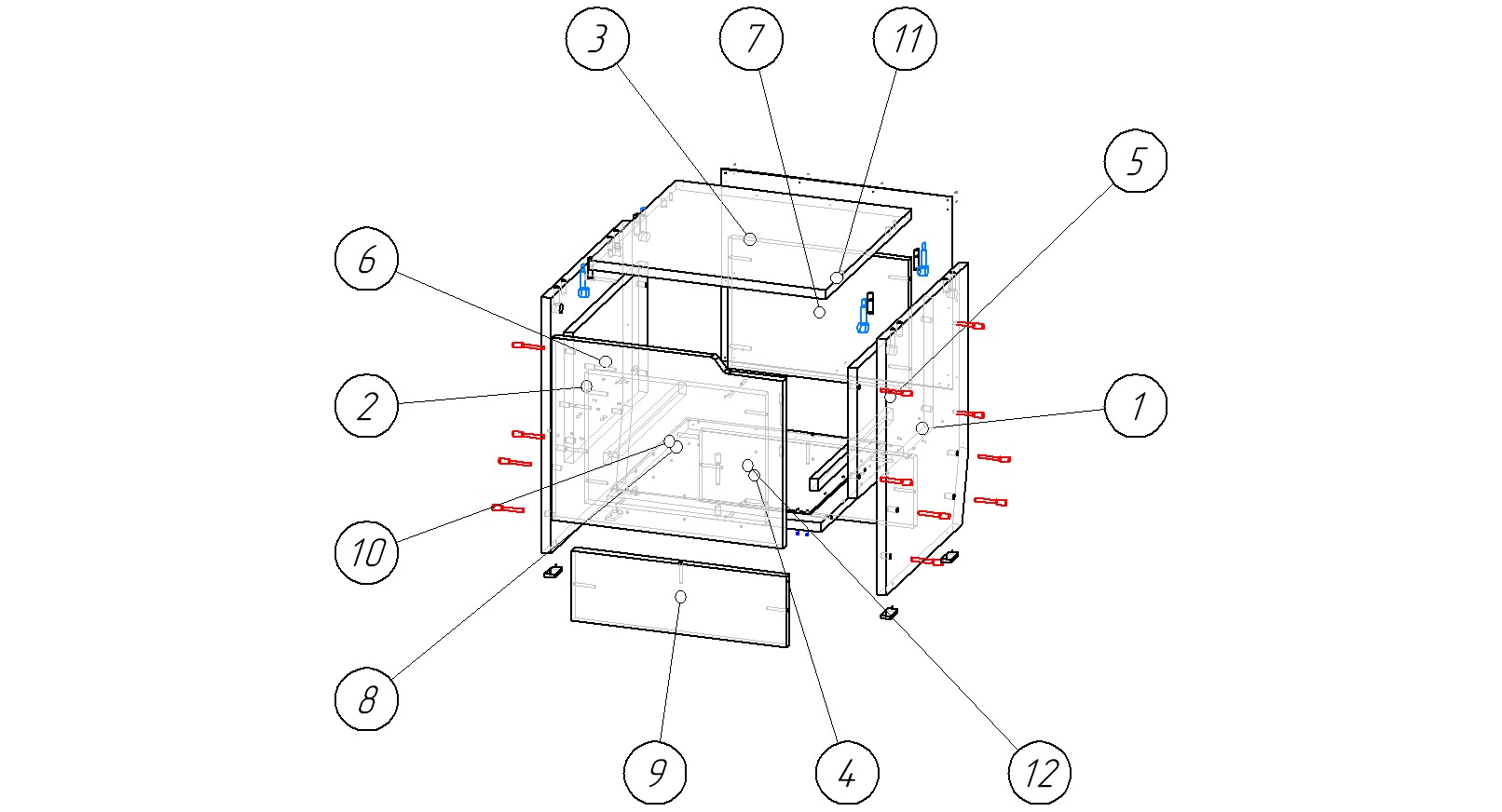 3
7
11
5
6
2
1
10
8
9
4
12