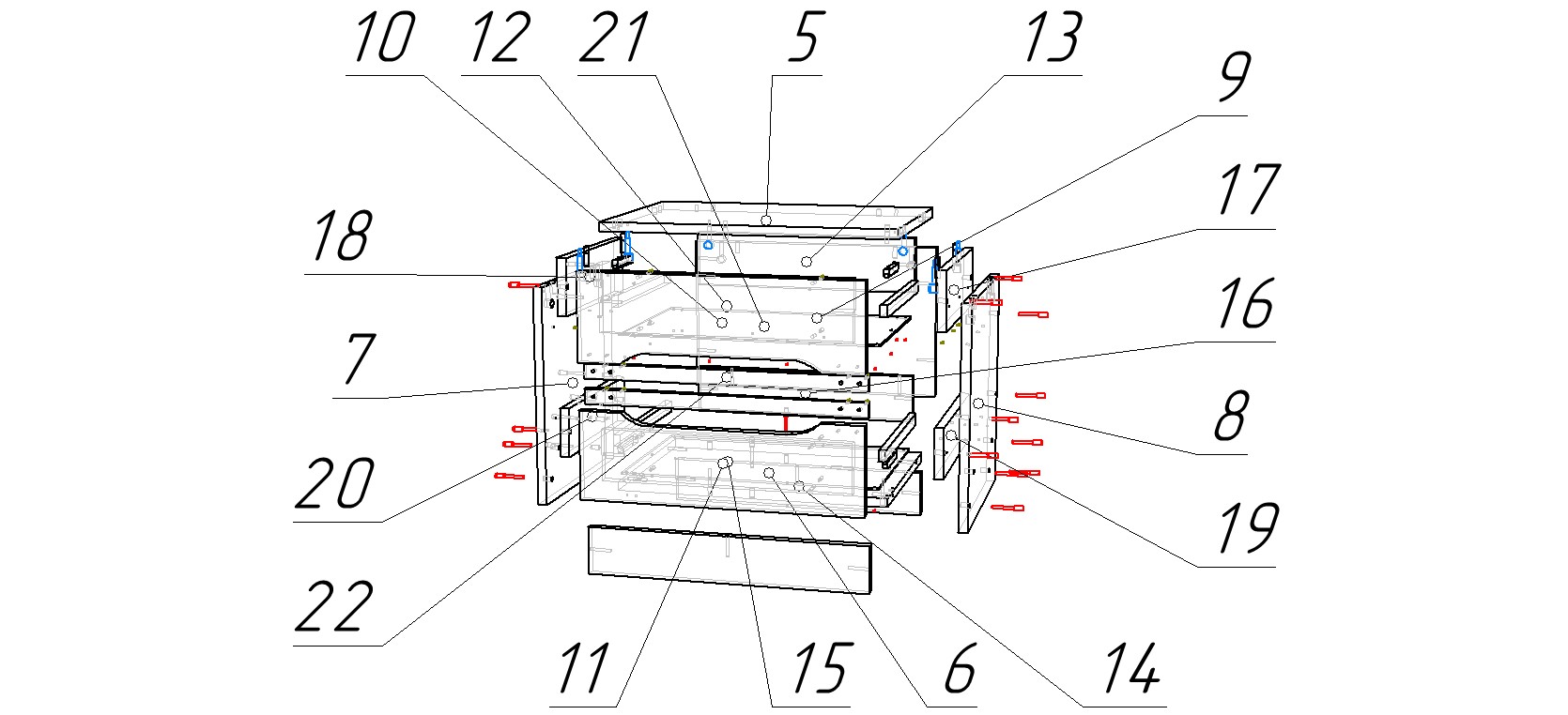 10
12
21
5
13
9
17
18
16
7
8
20
19
22
11
15
6
14