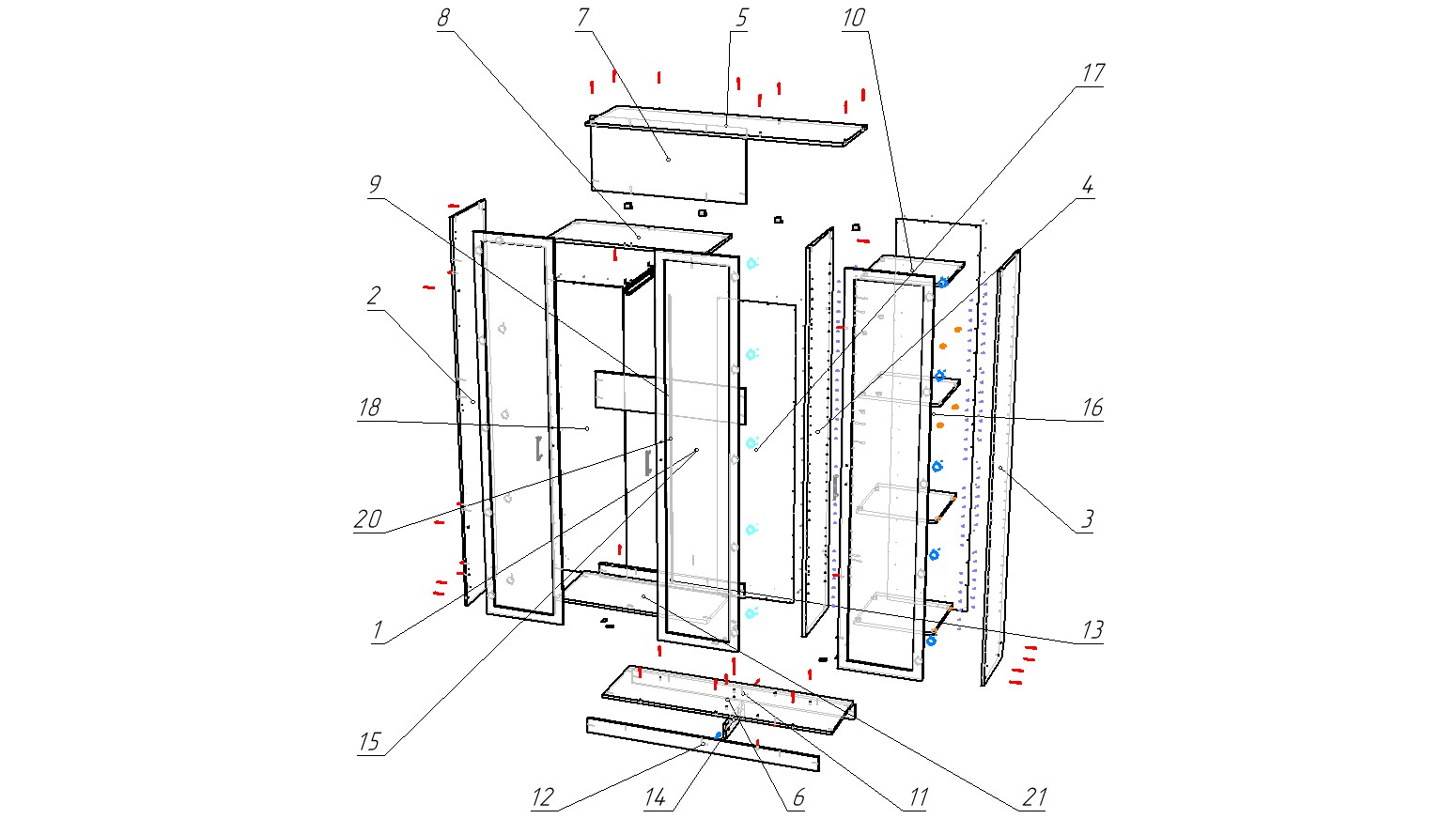 8
7
5
10
17
9
4
2
18
16
20
3
1
13
15
12
14
6
11
21