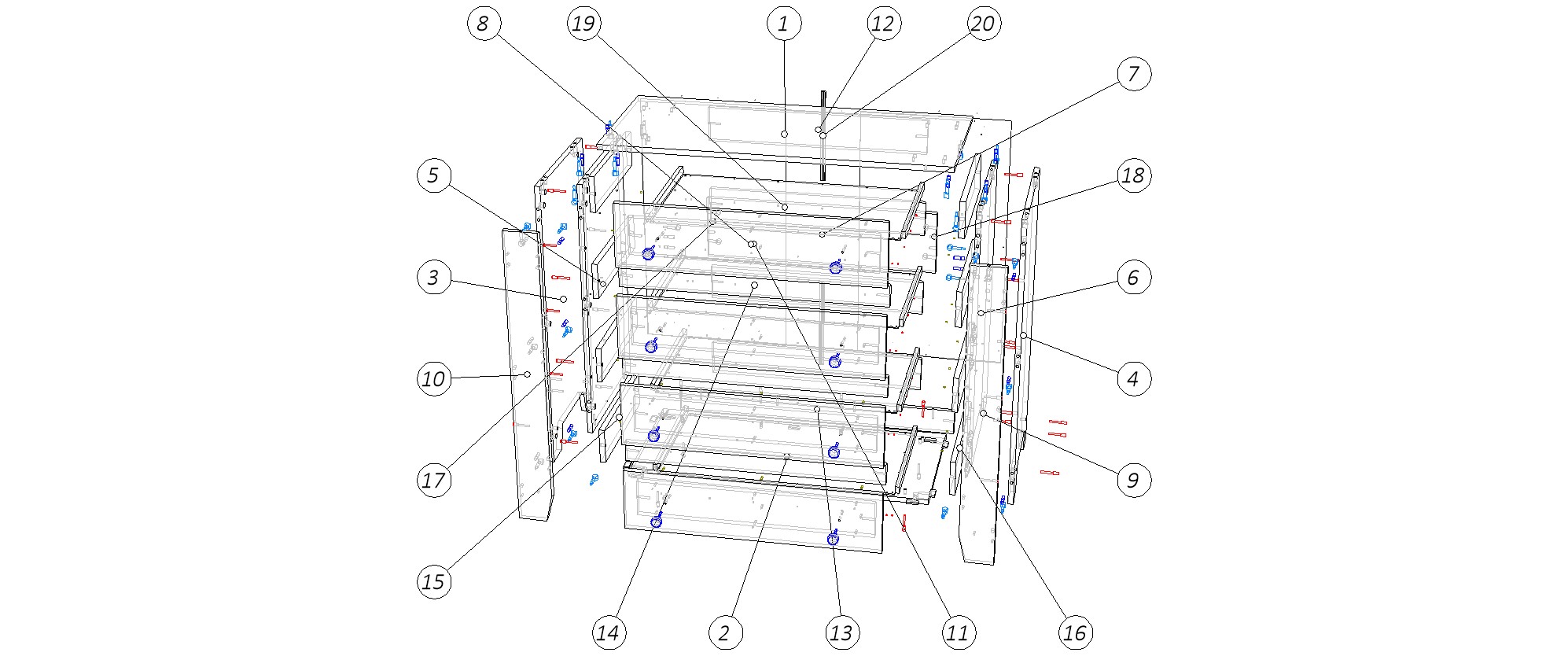 8
19
1
12
20
7
5
18
3
6
10
4
17
9
15
14
2
13
11
16