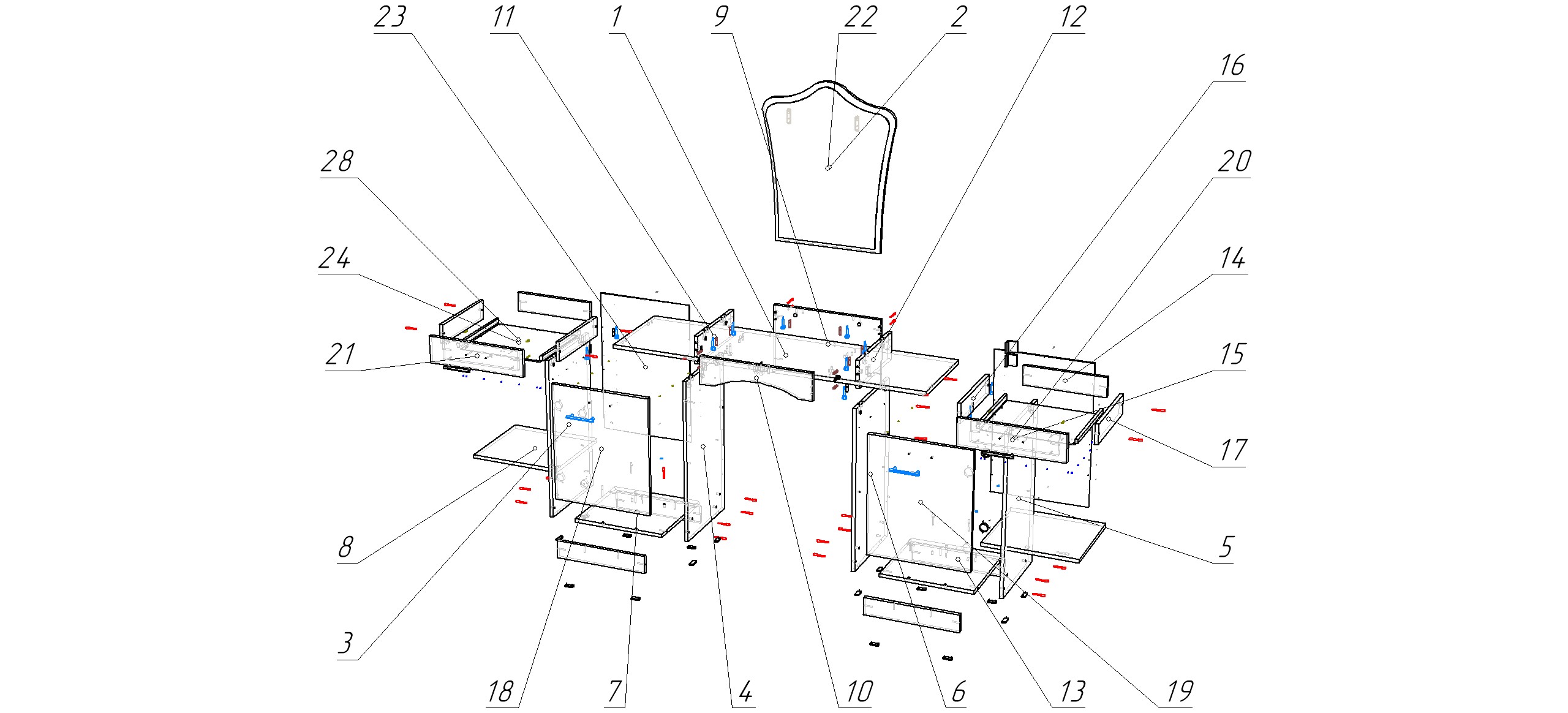 23 11 1 9 22 2 12

16

28

20

24

14

21

15

17

8

5

3

18 7 4 10 6 13 19