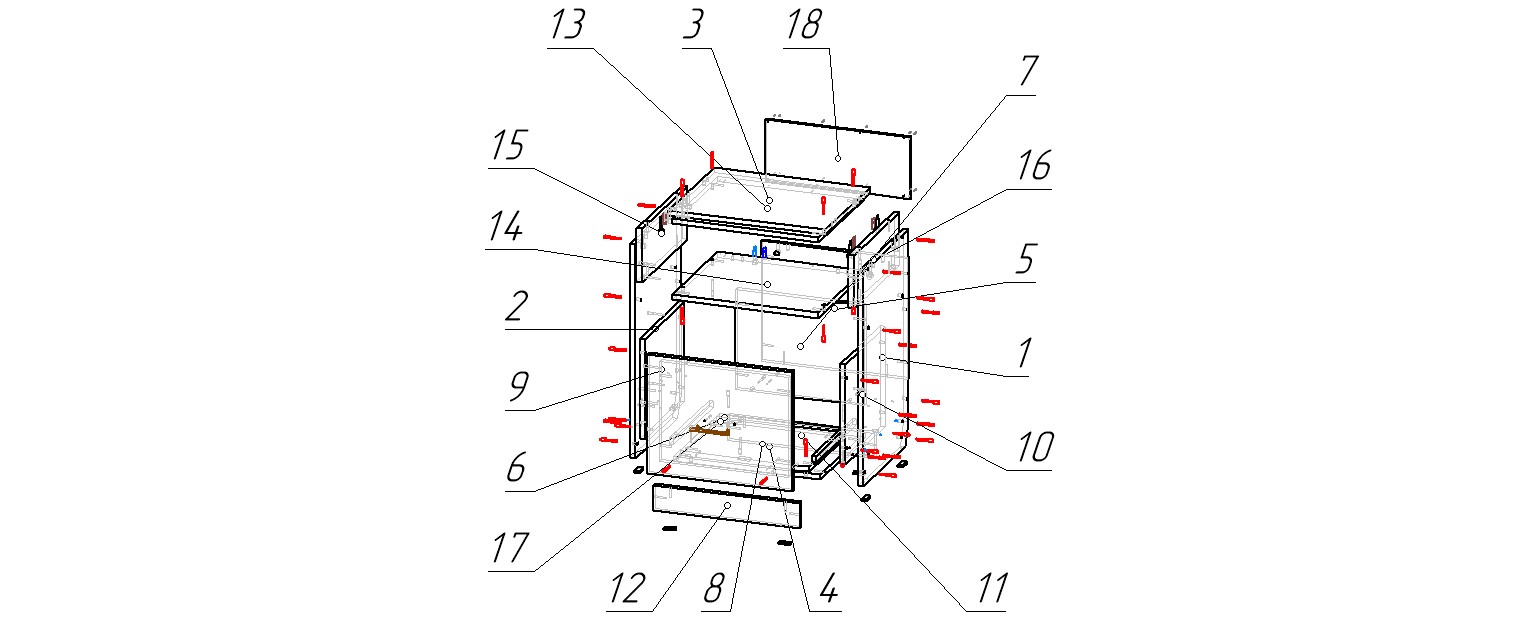 13
3
18
7
15
16
14
5
2
1
9
10
6
17
12
8
4
11