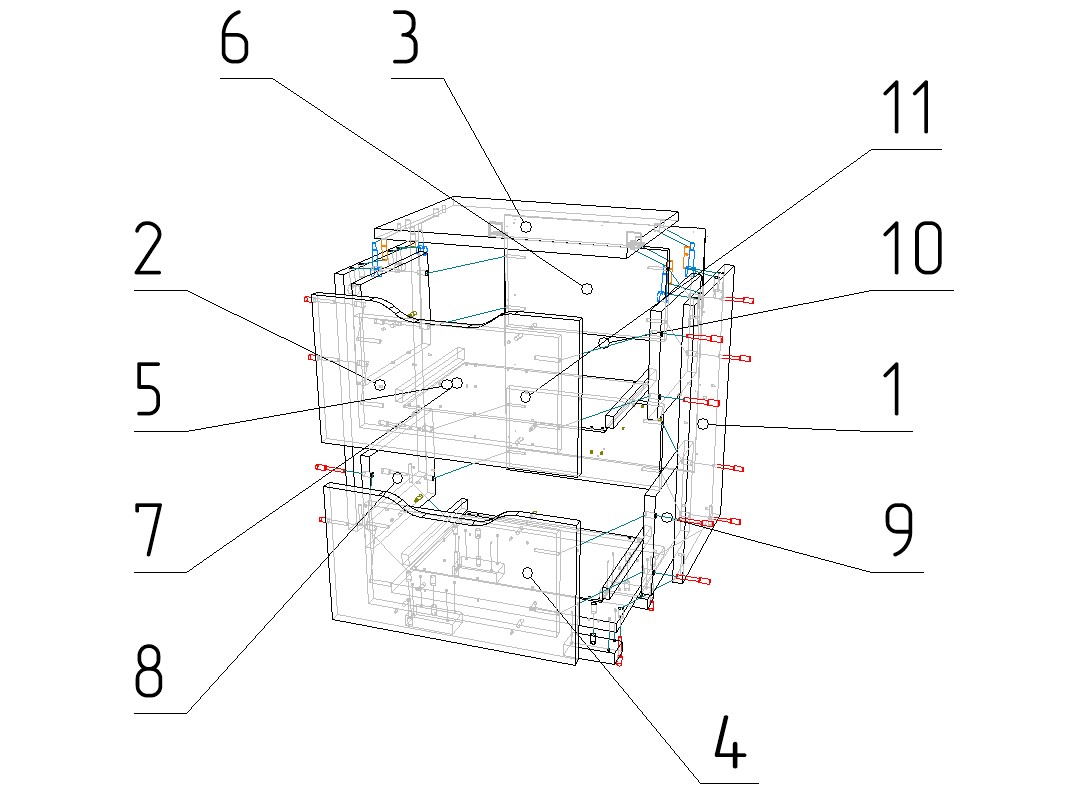 6
3
11
2
10
5
1
7
9
8
4