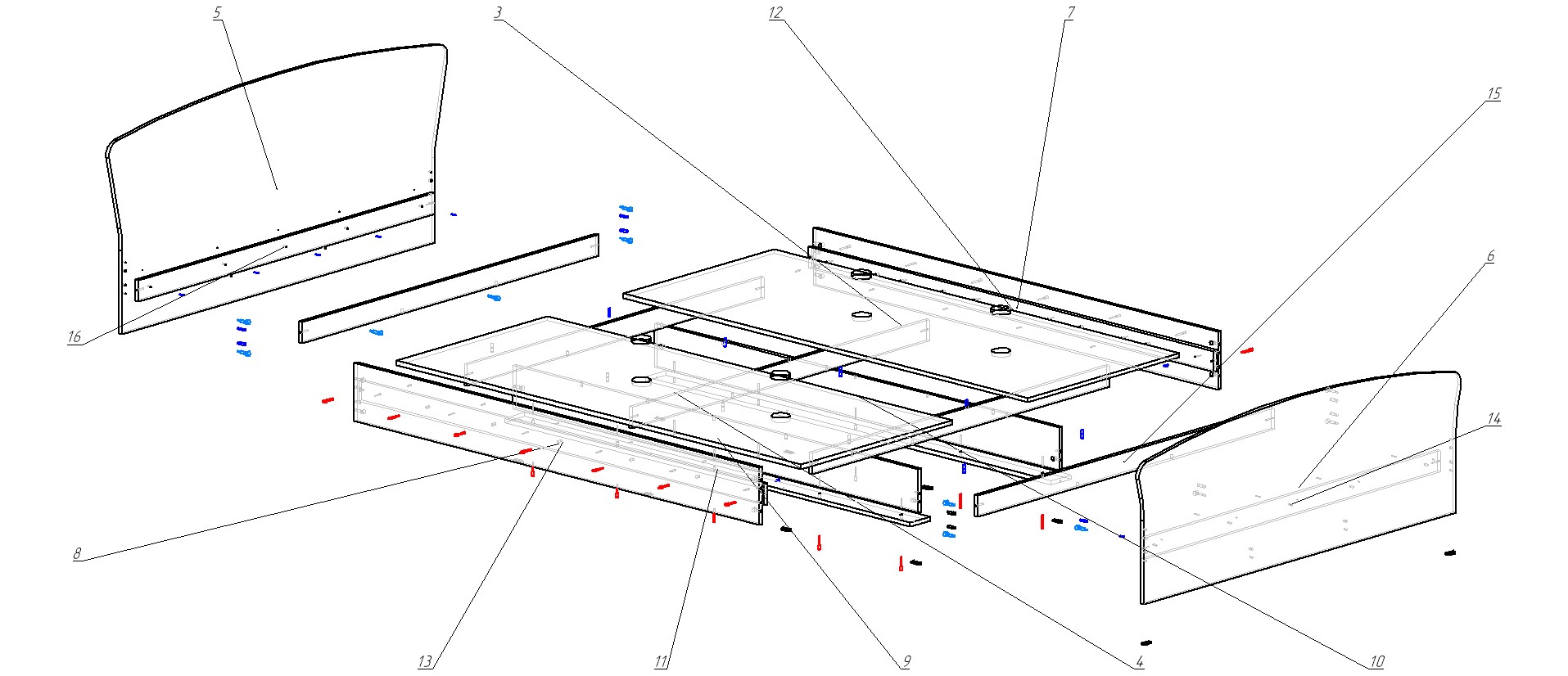 5
3
12
7
15
6
14
16
8
13
11
9
4
10