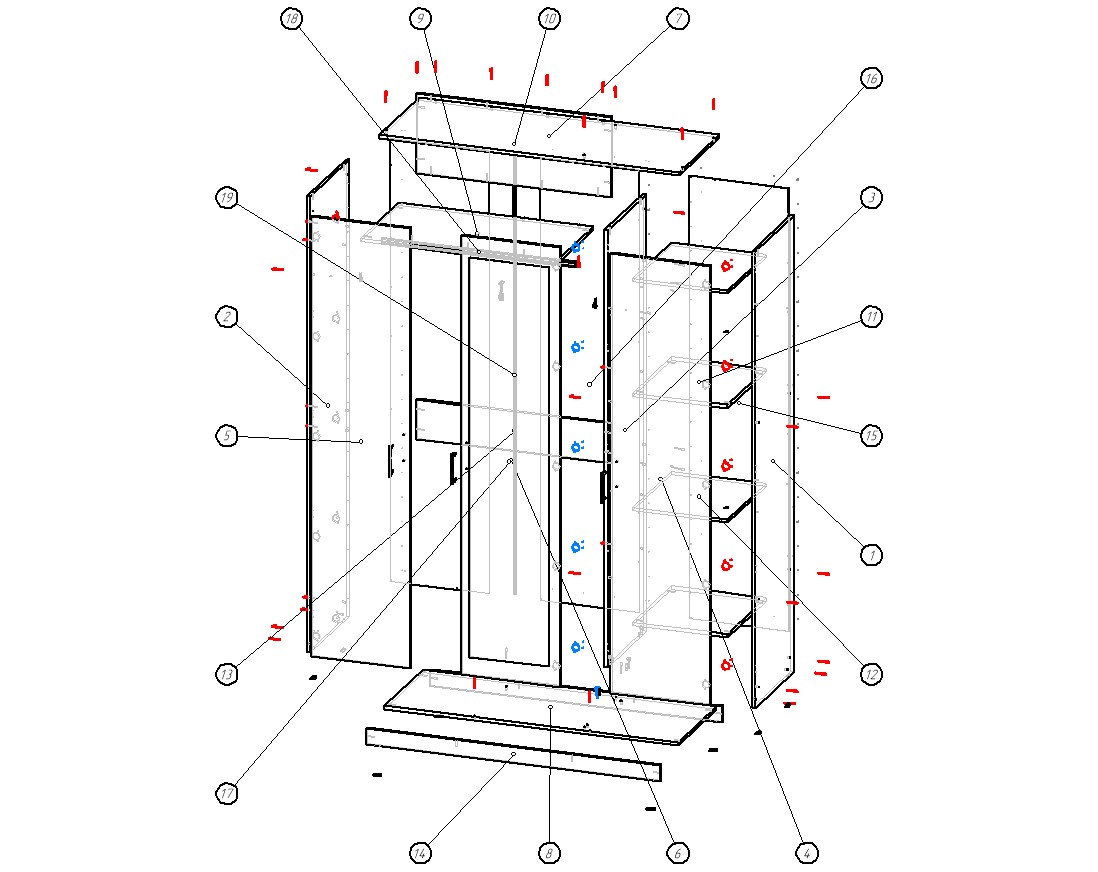 18
9
10
7
16
19
3
2
11
5
15
1
13
12
17
14
8
6
4