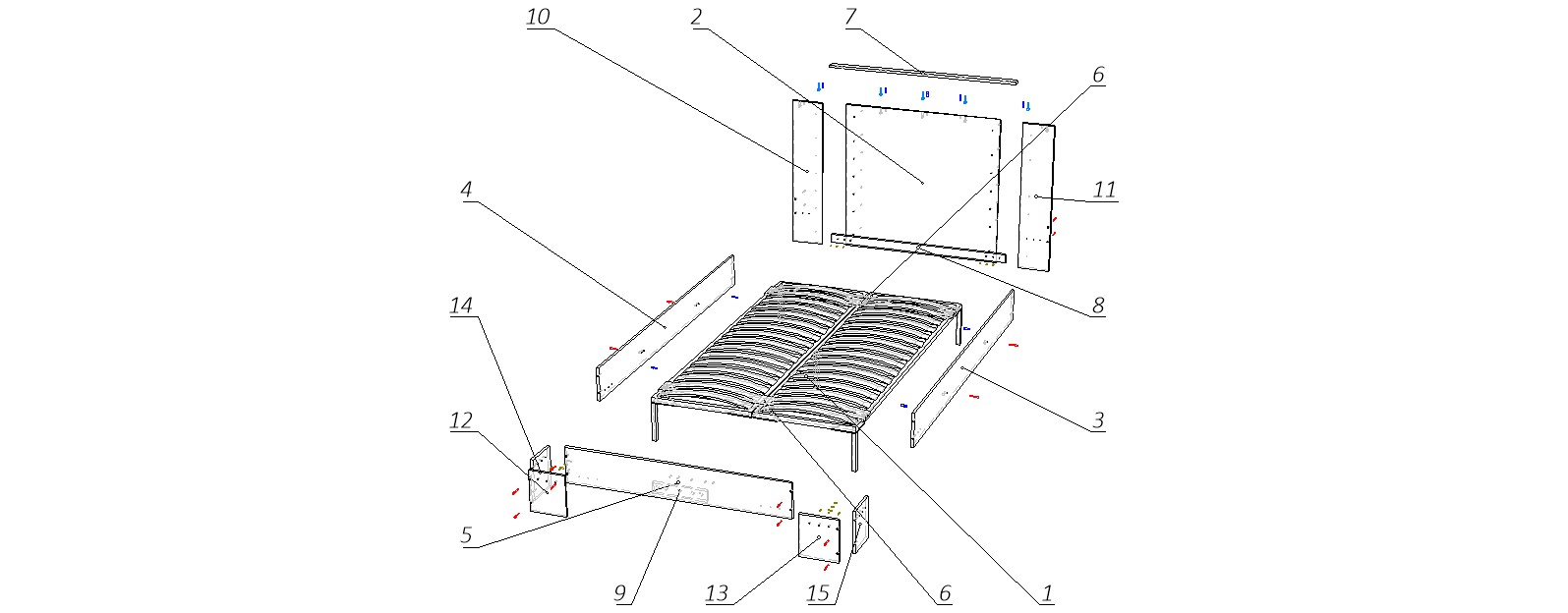 10
2
7
6
11
4
8
14
3
12
5
9
13
15
6
1