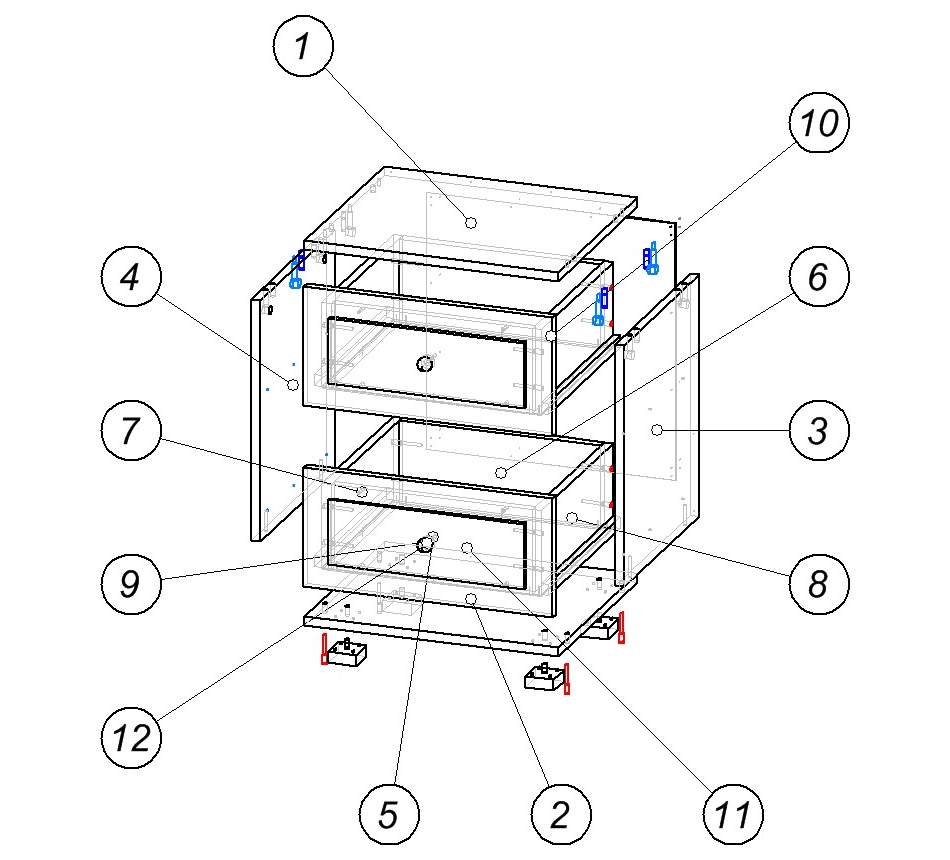 1
10
4
6
7
3
9
8
12
5
2
11