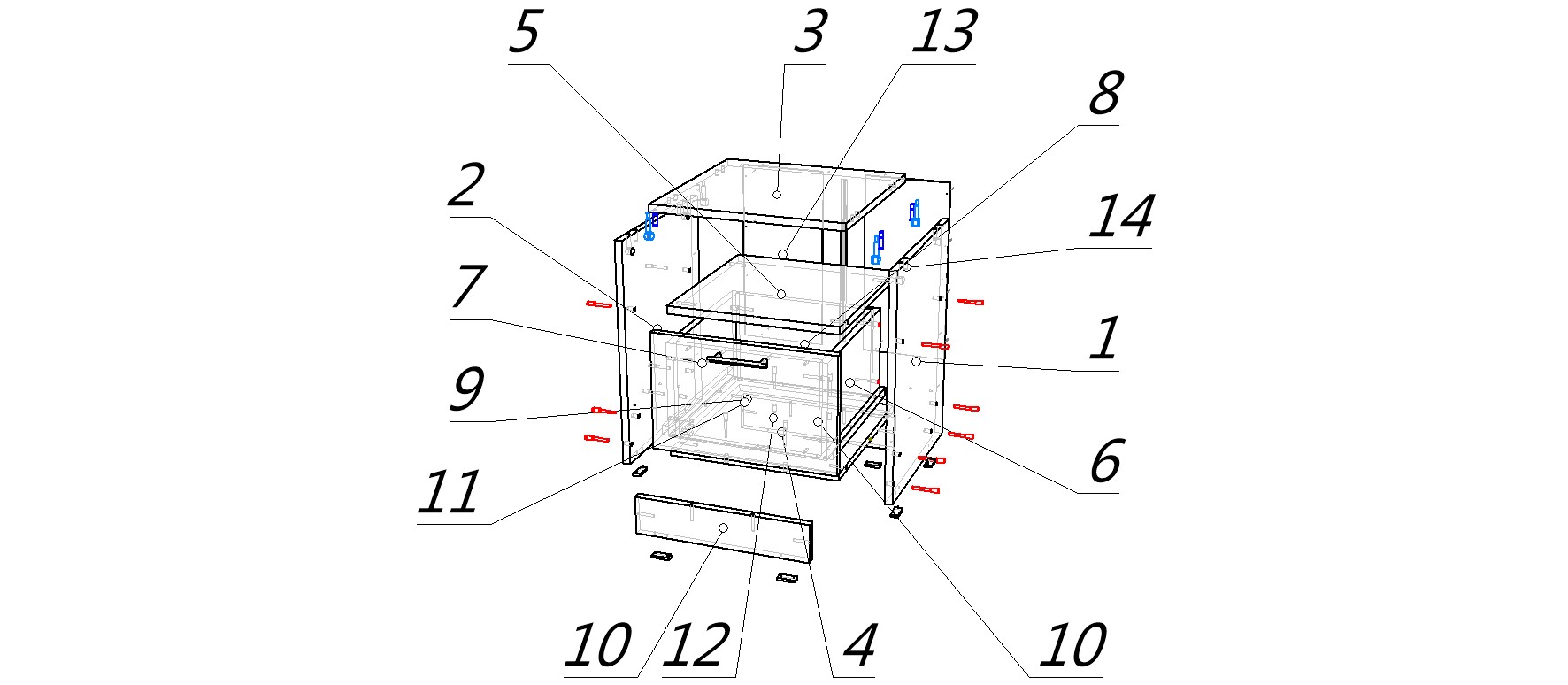 5
3
13
8
2
14
7
1
9
6
11
10
12
4
10